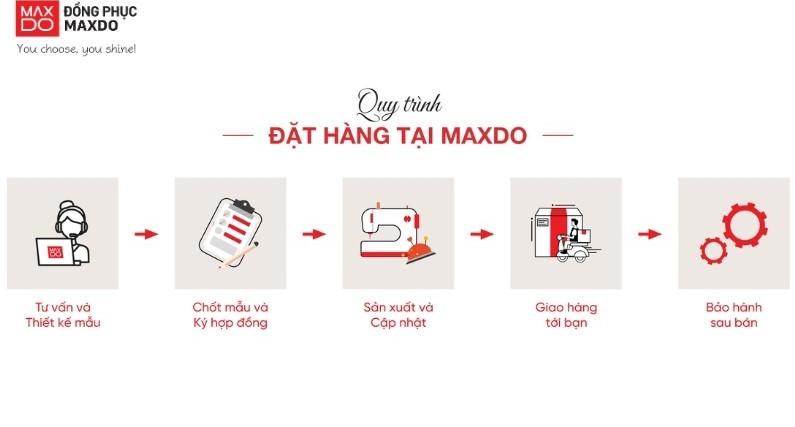 MAX DO ĐỒNG PHỤC MAXDO

You choose, you shine!

Quy trình

ĐẶT HÀNG TẠI MAXDO

MAX DO

Tư vấn và Thiết kế mẫu

Chốt mẫu và Ký hợp đồng

Sản xuất và Cập nhật

Giao hàng tới bạn

Bảo hành sau bán